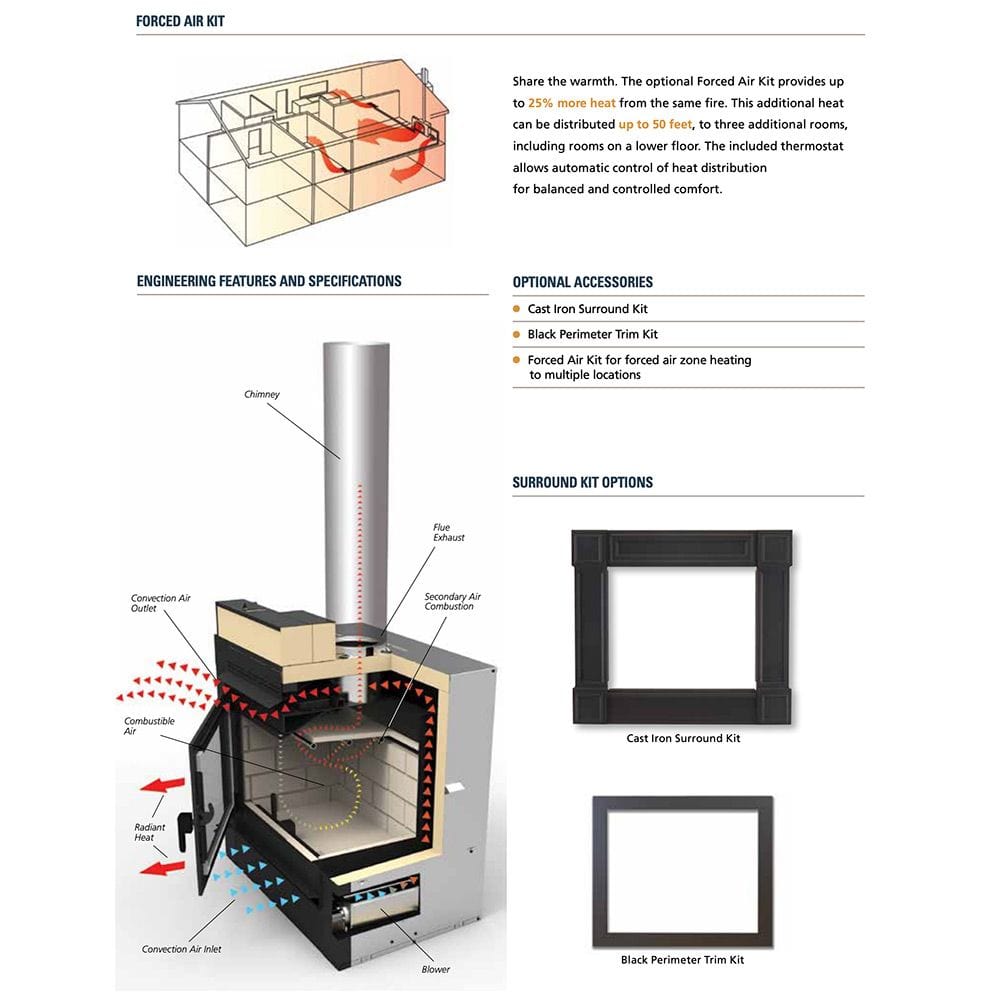 FORCED AIR KIT

Share the warmth. The optional Forced Air Kit provides up to 25% more heat from the same fire. This additional heat can be distributed up to 50 feet, to three additional rooms, including rooms on a lower floor. The included thermostat allows automatic control of heat distribution for balanced and controlled comfort.

ENGINEERING FEATURES AND SPECIFICATIONS

Chimney

Flue Exhaust

Convection Air Outlet

Secondary Air Combustion

Combustible Air

Radiant Heat

Convection Air Inlet

Blower

OPTIONAL ACCESSORIES

Cast Iron Surround Kit

Black Perimeter Trim Kit

Forced Air Kit for forced air zone heating to multiple locations

SURROUND KIT OPTIONS

Cast Iron Surround Kit

Black Perimeter Trim Kit